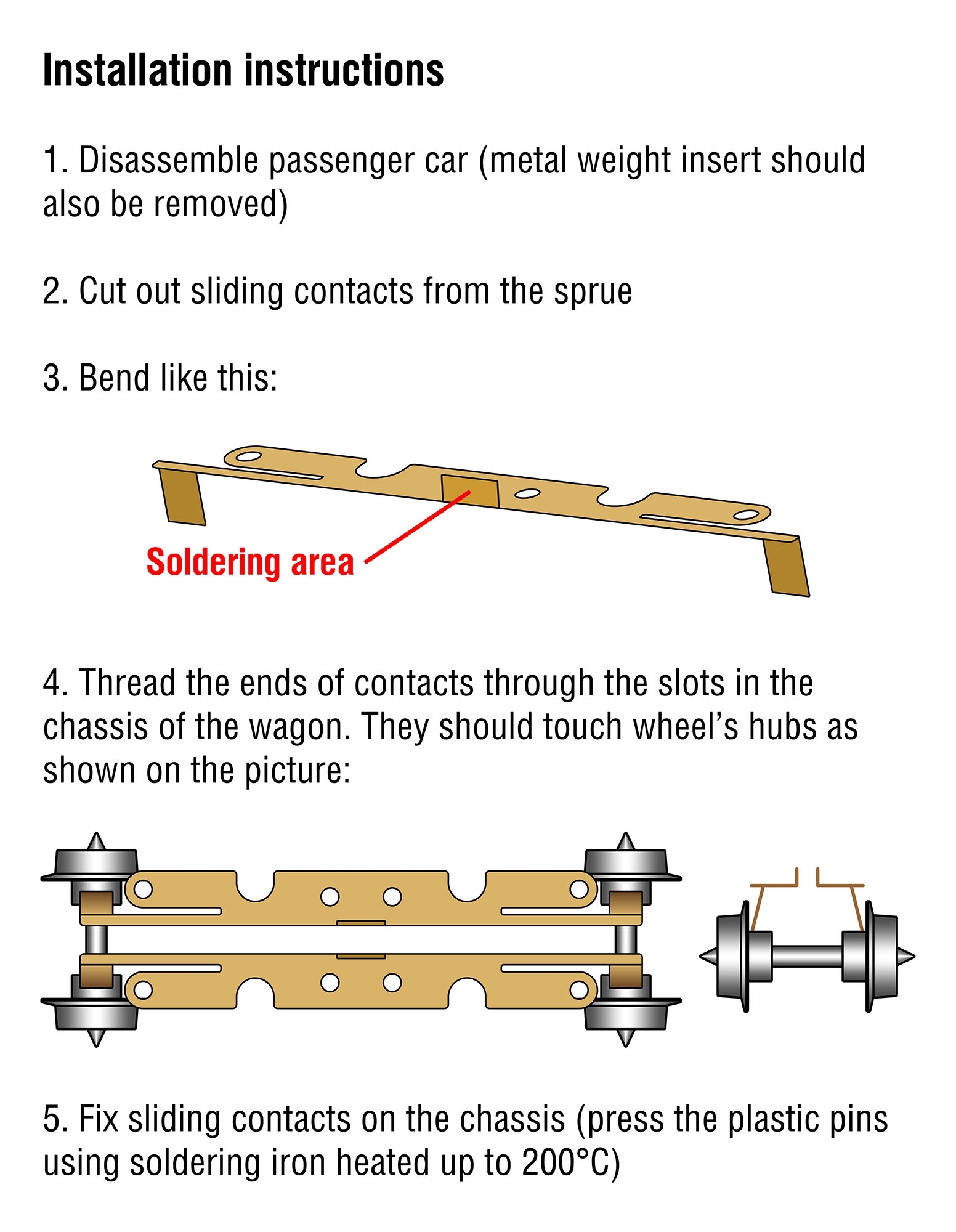 Installation instructions

1. Disassemble passenger car (metal weight insert should also be removed)

2. Cut out sliding contacts from the sprue

3. Bend like this:

Soldering area

4. Thread the ends of contacts through the slots in the chassis of the wagon. They should touch wheel's hubs as shown on the picture:

5. Fix sliding contacts on the chassis (press the plastic pins using soldering iron heated up to 200°C)