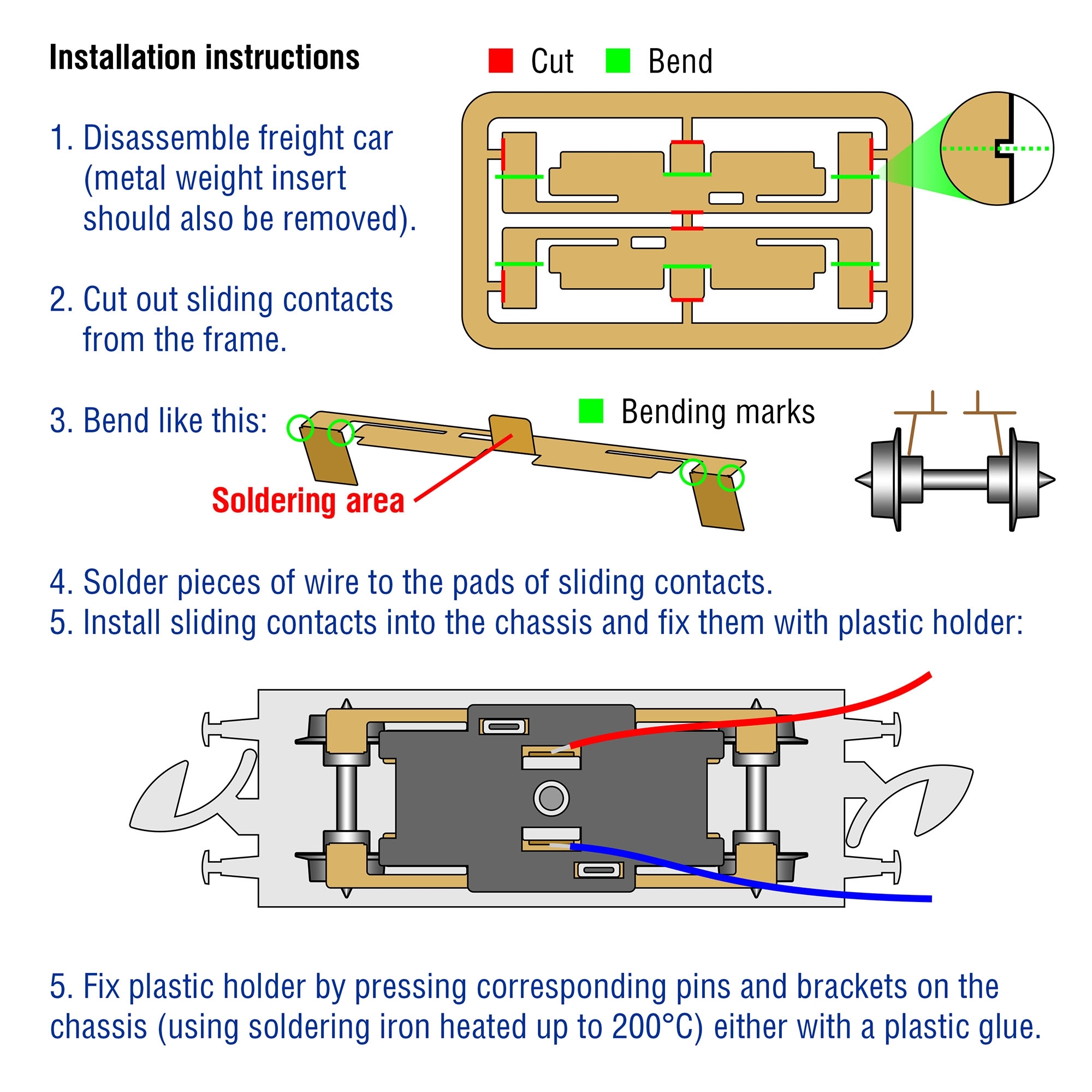 Installation instructions

Cut Bend

1. Disassemble freight car (metal weight insert should also be removed).

2. Cut out sliding contacts from the frame.

3. Bend like this:

Bending marks

Soldering area

4. Solder pieces of wire to the pads of sliding contacts.
5. Install sliding contacts into the chassis and fix them with plastic holder:

5. Fix plastic holder by pressing corresponding pins and brackets on the chassis (using soldering iron heated up to 200°C) either with a plastic glue.