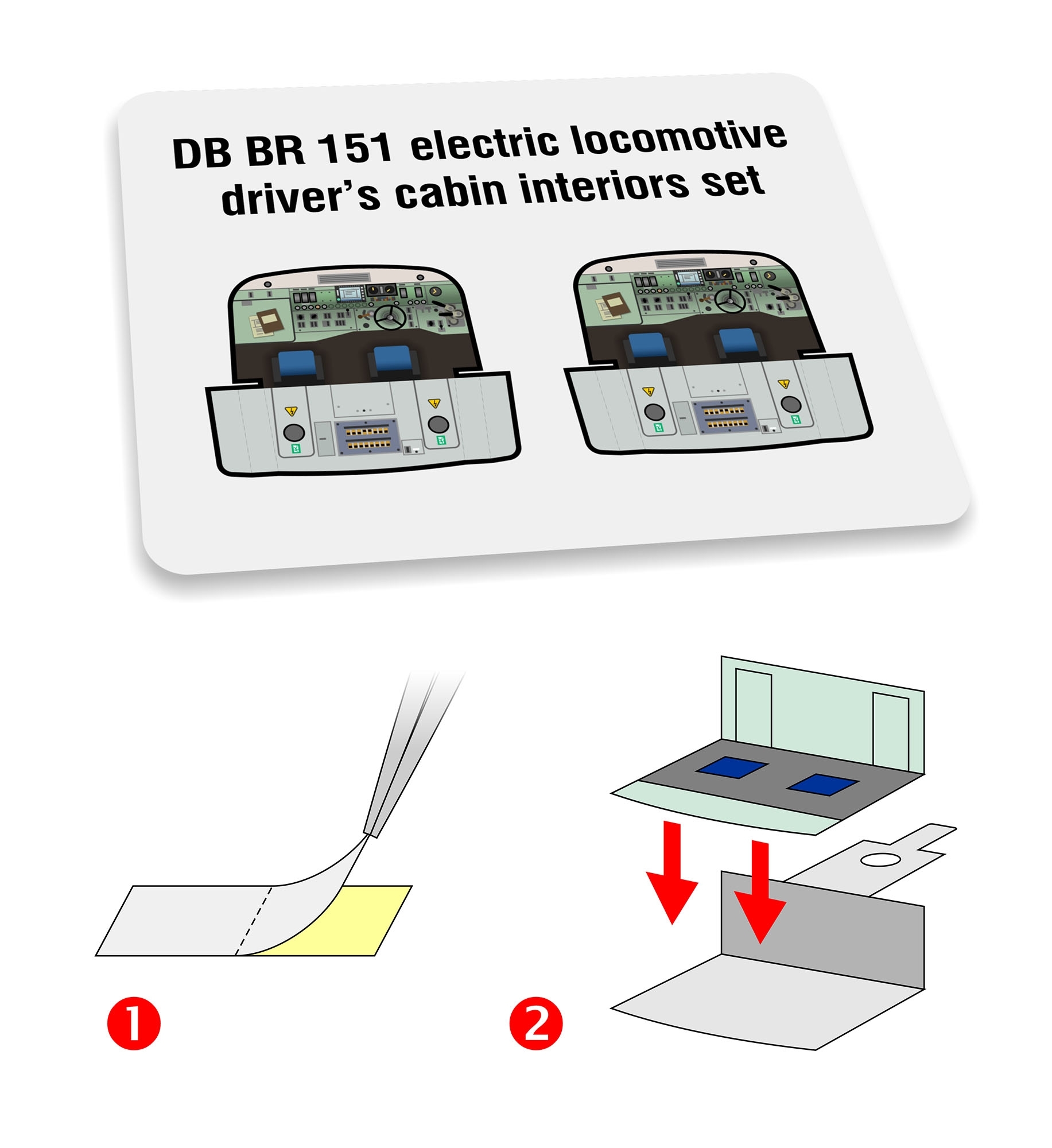 DB BR 151 electric locomotive driver's cabin interiors set

1

2